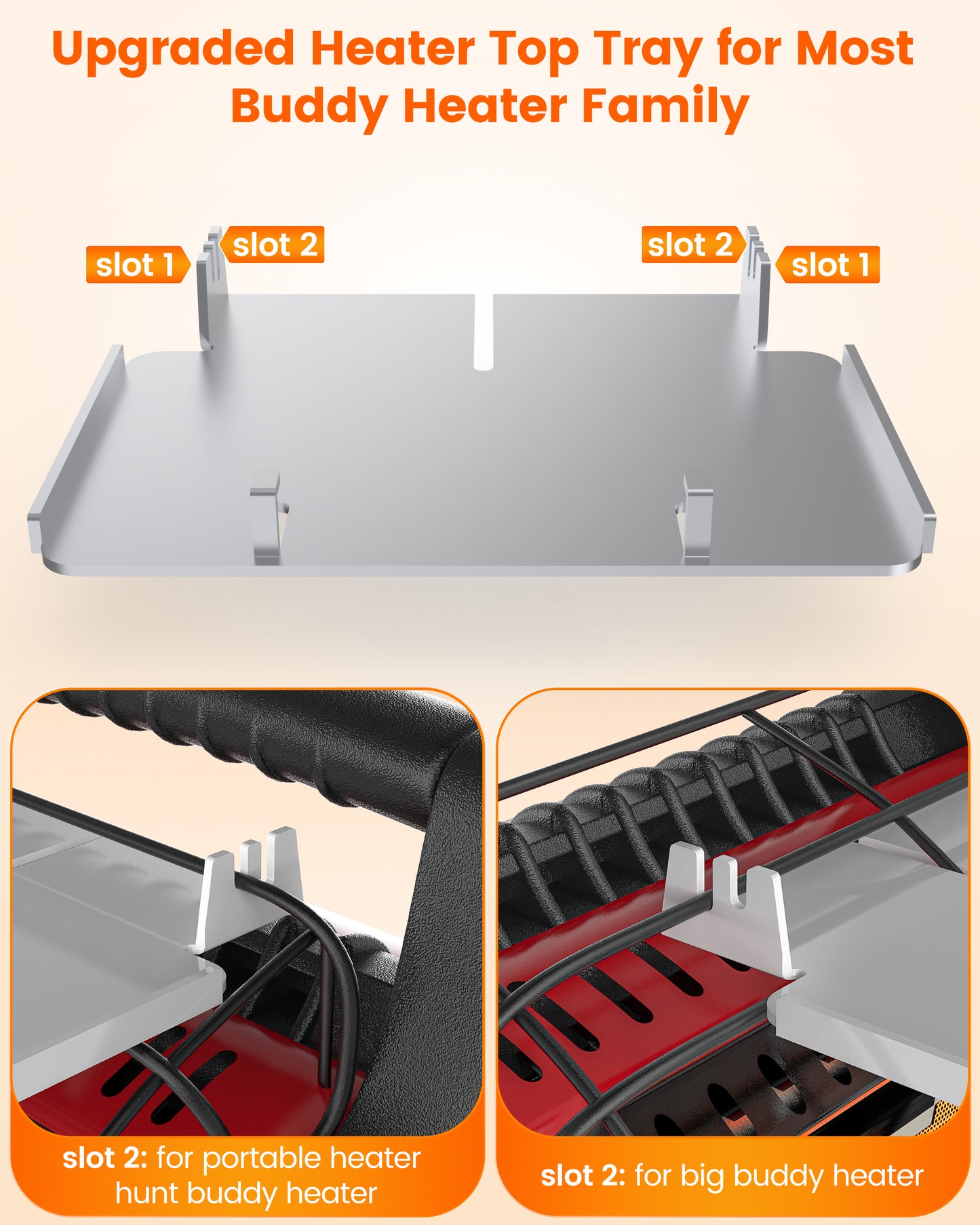 Upgraded Heater Top Tray for Most Buddy Heater Family

slot 1

slot 2

slot 2

slot 1

slot 2: for portable heater hunt buddy heater

slot 2: for big buddy heater