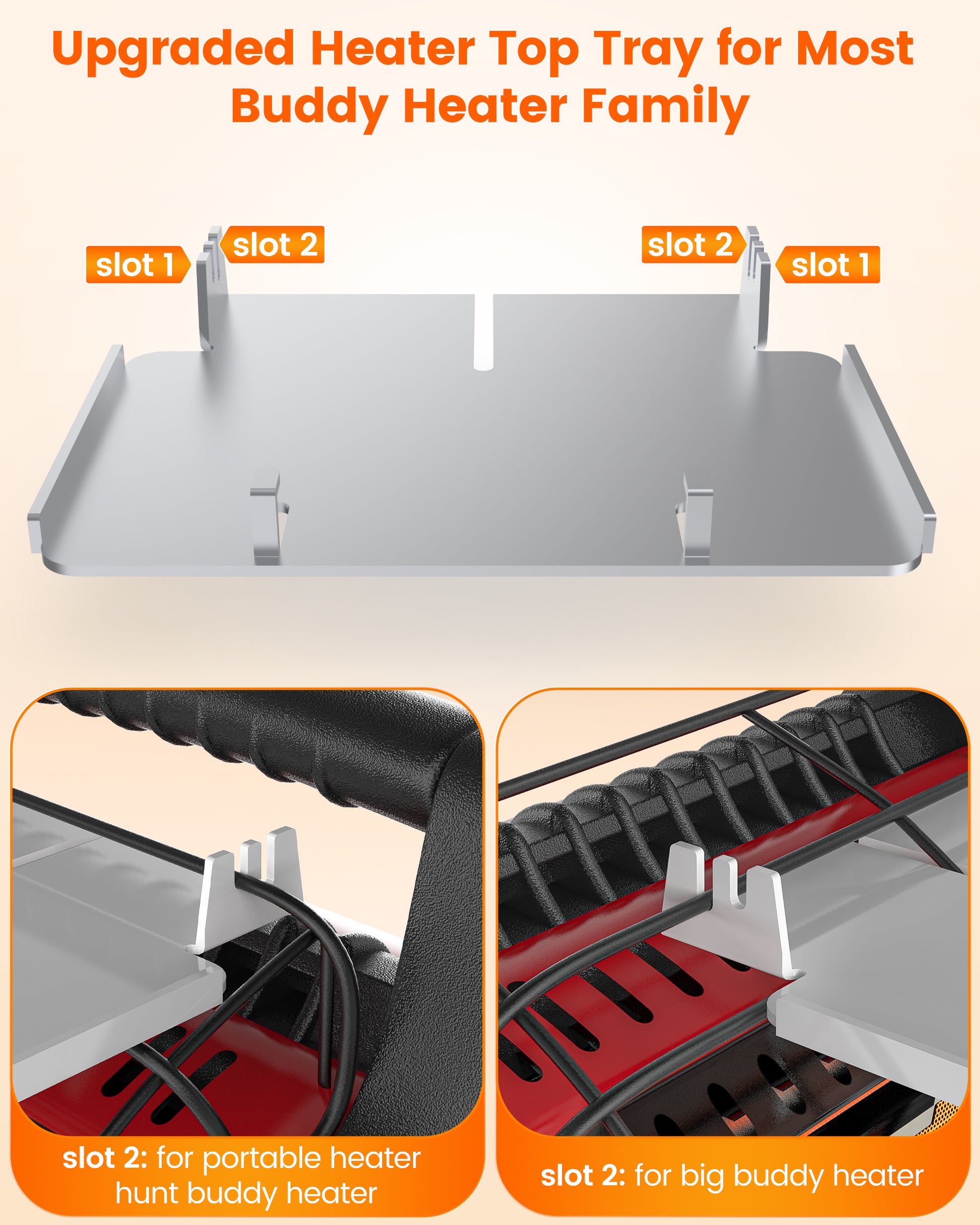 Upgraded Heater Top Tray for Most Buddy Heater Family

slot 1

slot 2

slot 2

slot 1

slot 2: for portable heater hunt buddy heater

slot 2: for big buddy heater