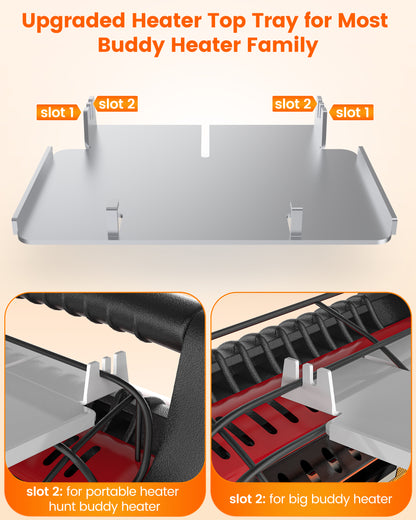 Upgraded Heater Top Tray for Most Buddy Heater Family

slot 1
slot 2
slot 2
slot 1

slot 2: for portable heater hunt buddy heater

slot 2: for big buddy heater